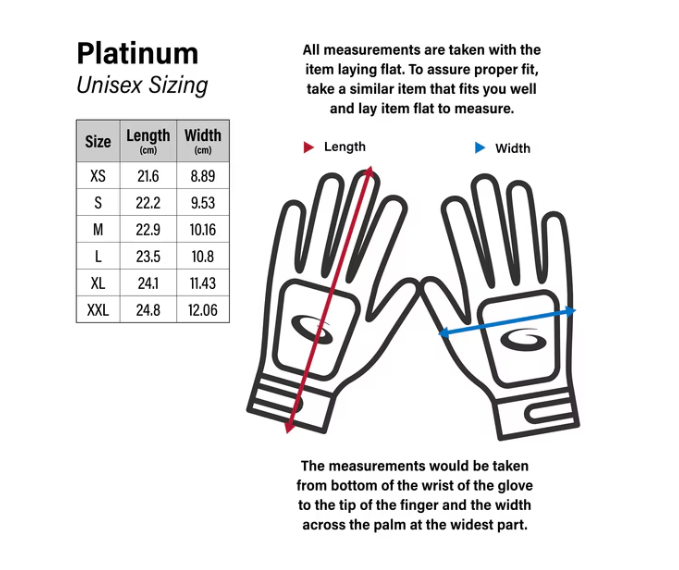 Platinum
Unisex Sizing

| Size | Length (cm) | Width (cm) |
|---|---|---|
| XS | 21.6 | 8.89 |
| S | 22.2 | 9.53 |
| M | 22.9 | 10.16 |
| L | 23.5 | 10.8 |
| XL | 24.1 | 11.43 |
| XXL | 24.8 | 12.06 |

All measurements are taken with the item laying flat. To assure proper fit, take a similar item that fits you well and lay item flat to measure.

Length

Width

The measurements would be taken from bottom of the wrist of the glove to the tip of the finger and the width across the palm at the widest part.