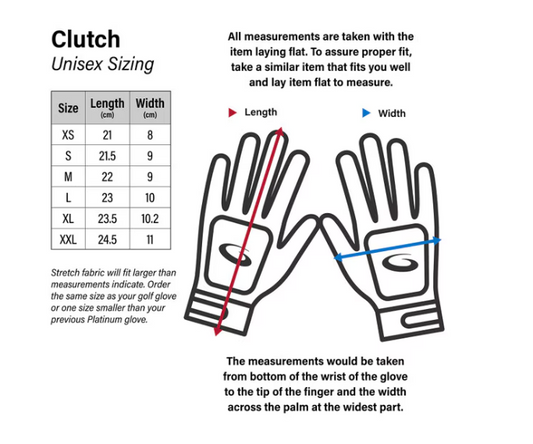 Clutch
Unisex Sizing

| Size | Length (cm) | Width (cm) |
|---|---|---|
| XS | 21 | 8 |
| S | 21.5 | 9 |
| M | 22 | 9 |
| L | 23 | 10 |
| XL | 23.5 | 10.2 |
| XXL | 24.5 | 11 |

Stretch fabric will fit larger than measurements indicate. Order the same size as your golf glove or one size smaller than your previous Platinum glove.

All measurements are taken with the item laying flat. To assure proper fit, take a similar item that fits you well and lay item flat to measure.

Length

Width

The measurements would be taken from bottom of the wrist of the glove to the tip of the finger and the width across the palm at the widest part.