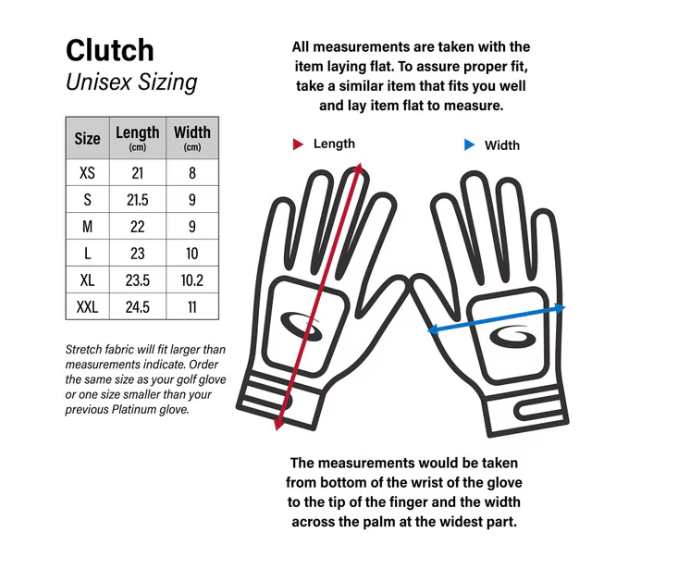 Clutch
Unisex Sizing

| Size | Length (cm) | Width (cm) |
|---|---|---|
| XS | 21 | 8 |
| S | 21.5 | 9 |
| M | 22 | 9 |
| L | 23 | 10 |
| XL | 23.5 | 10.2 |
| XXL | 24.5 | 11 |

Stretch fabric will fit larger than measurements indicate. Order the same size as your golf glove or one size smaller than your previous Platinum glove.

All measurements are taken with the item laying flat. To assure proper fit, take a similar item that fits you well and lay item flat to measure.

Length

Width

The measurements would be taken from bottom of the wrist of the glove to the tip of the finger and the width across the palm at the widest part.